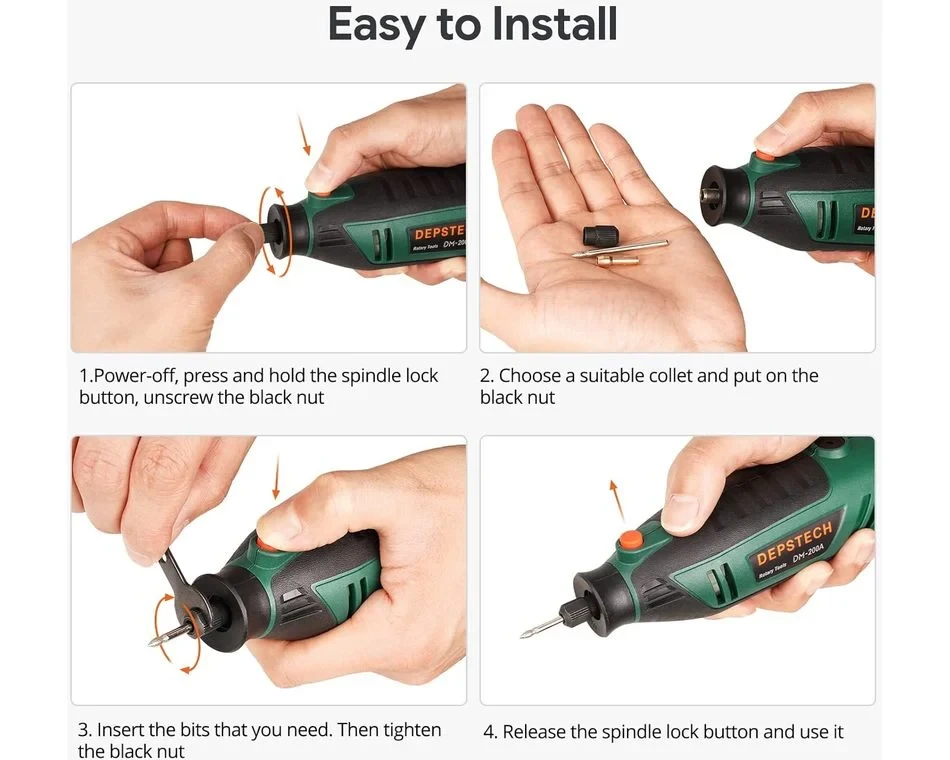 Easy to Install

DEPSTE
Rotary Tools DM-20

DE
Rotary

1.Power-off, press and hold the spindle lock button, unscrew the black nut

2. Choose a suitable collet and put on the black nut

DEPSTECH
Rotary Tools DM-200A

3. Insert the bits that you need. Then tighten the black nut

4. Release the spindle lock button and use it